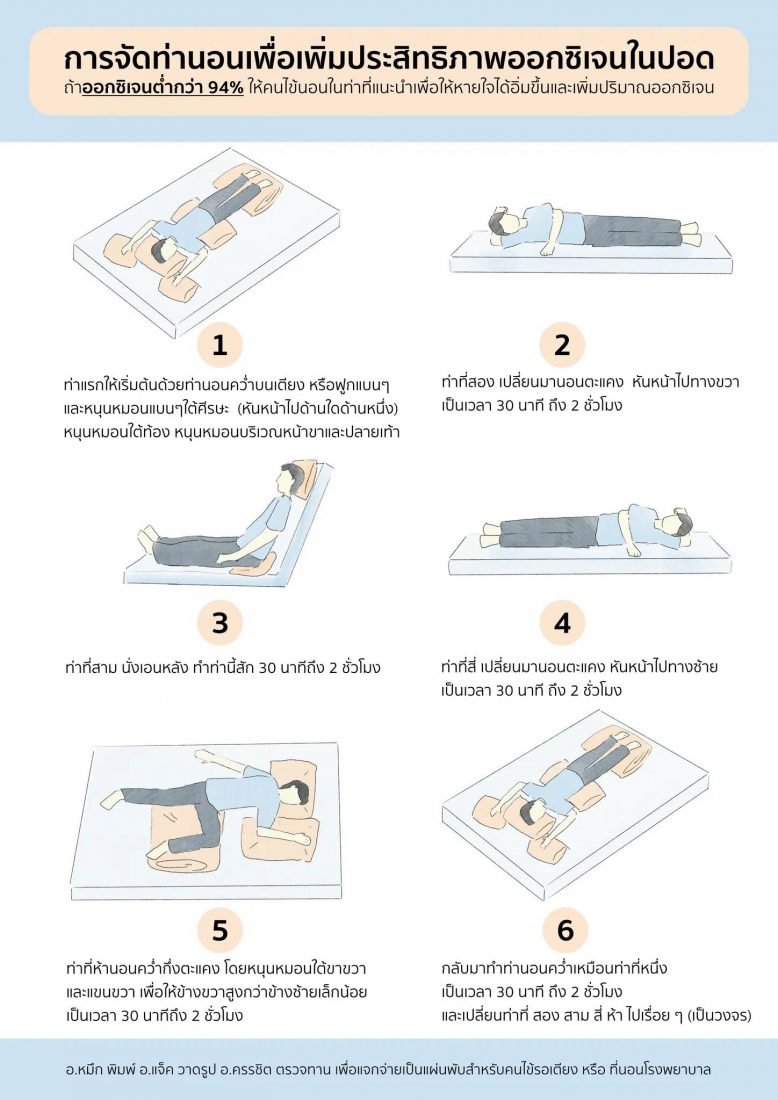 การจัดท่านอนเพื่อเพิ่มประสิทธิภาพออกซิเจนในปอด

ถ้าออกซิเจนต่ำกว่า 94% ให้คนไข้นอนในท่าที่แนะนำเพื่อให้หายใจได้อิ่มขึ้นและเพิ่มปริมาณออกซิเจน

1

ท่าแรกให้เริ่มต้นด้วยท่านอนคว่ำบนเตียง หรือฟูกแบนๆ และหนุนหมอนแบนๆใต้ศีรษะ (หันหน้าไปด้านใดด้านหนึ่ง) หนุนหมอนใต้ท้อง หนุนหมอนบริเวณหน้าขาและปลายเท้า

2

ท่าที่สอง เปลี่ยนมานอนตะแคง หันหน้าไปทางขวา เป็นเวลา 30 นาที ถึง 2 ชั่วโมง

3

ท่าที่สาม นั่งเอนหลัง ทำท่านี้สัก 30 นาทีถึง 2 ชั่วโมง

4

ท่าที่สี่ เปลี่ยนมานอนตะแคง หันหน้าไปทางซ้าย เป็นเวลา 30 นาที ถึง 2 ชั่วโมง

5

ท่าที่ห้านอนคว่ำกึ่งตะแคง โดยหนุนหมอนใต้ขาขวา และแขนขวา เพื่อให้ข้างขวาสูงกว่าข้างซ้ายเล็กน้อย เป็นเวลา 30 นาทีถึง 2 ชั่วโมง

6

กลับมาทำท่านอนคว่ำเหมือนท่าที่หนึ่ง เป็นเวลา 30 นาที ถึง 2 ชั่วโมง และเปลี่ยนท่าที่ สอง สาม สี่ ห้า ไปเรื่อย ๆ (เป็นวงจร)

อ.หมึก พิมพ์ อ.แจ็ค วาดรูป อ.ครรชิต ตรวจทาน เพื่อแจกจ่ายเป็นแผ่นพับสำหรับคนไข้รอเตียง หรือ ที่นอนโรงพยาบาล